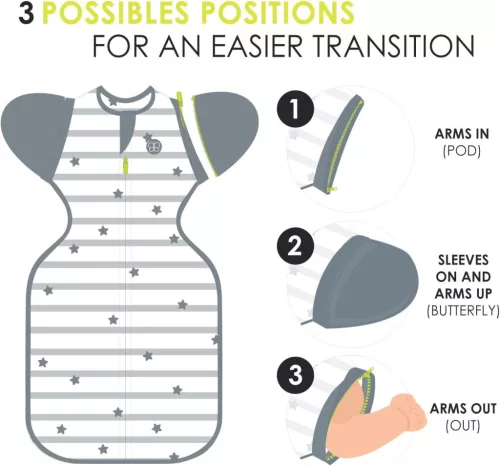 3 POSSIBLES POSITIONS
FOR AN EASIER TRANSITION

1
ARMS IN
(POD)

2
SLEEVES ON AND ARMS UP
(BUTTERFLY)

3
ARMS OUT
(OUT)