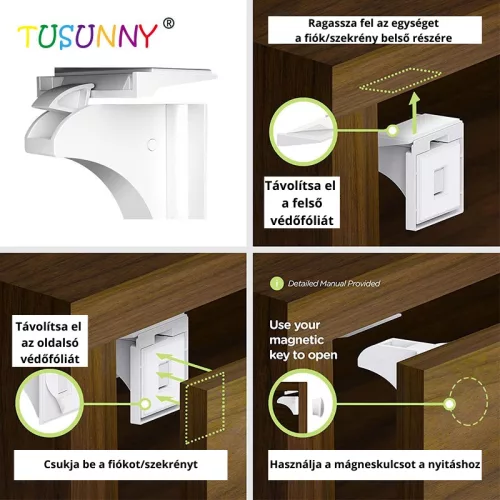 TUSUNNY®

Ragassza fel az egységet a fiók/szekrény belső részére

Távolítsa el a felső védőfóliát

Távolítsa el az oldalsó védőfóliát

Csukja be a fiókot/szekrényt

Detailed Manual Provided

Use your magnetic key to open

Használja a mágneskulcsot a nyitáshoz